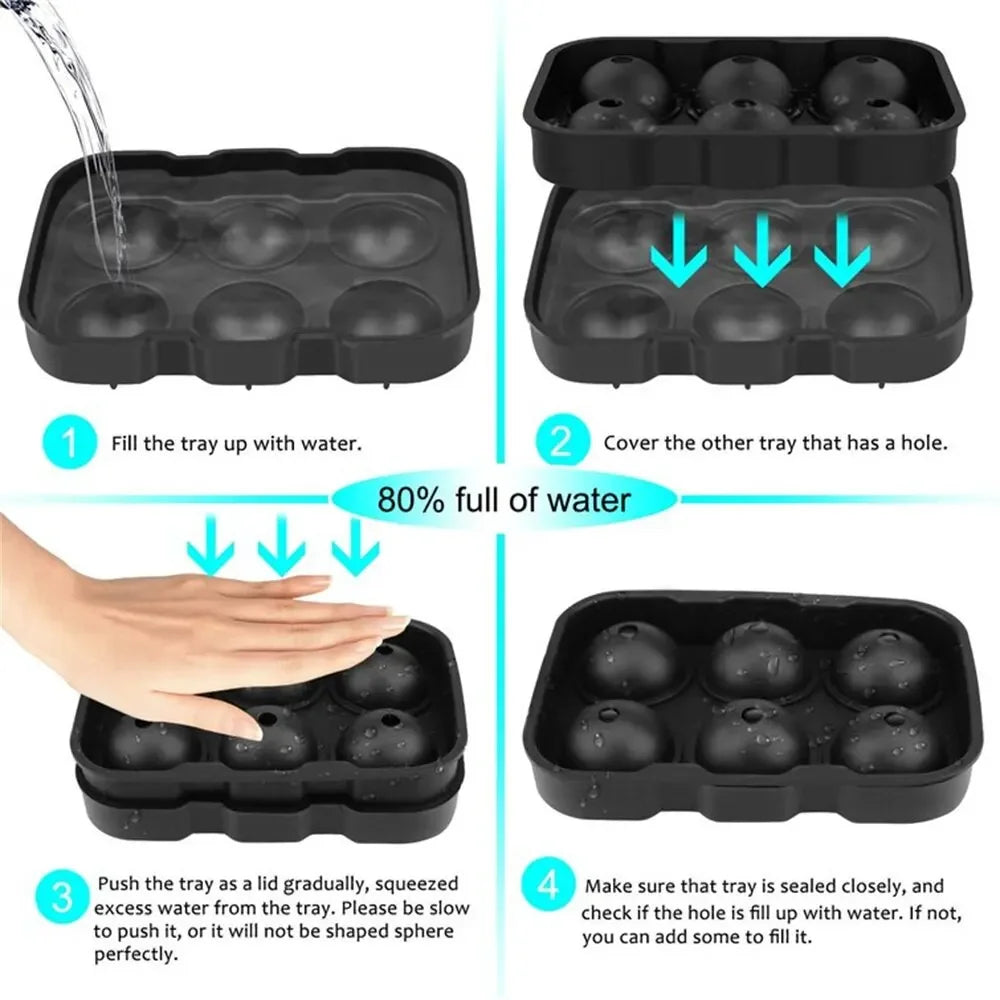 1 Fill the tray up with water.

2 Cover the other tray that has a hole.

80% full of water

3 Push the tray as a lid gradually, squeezed excess water from the tray. Please be slow to push it, or it will not be shaped sphere perfectly.

4 Make sure that tray is sealed closely, and check if the hole is fill up with water. If not, you can add some to fill it.