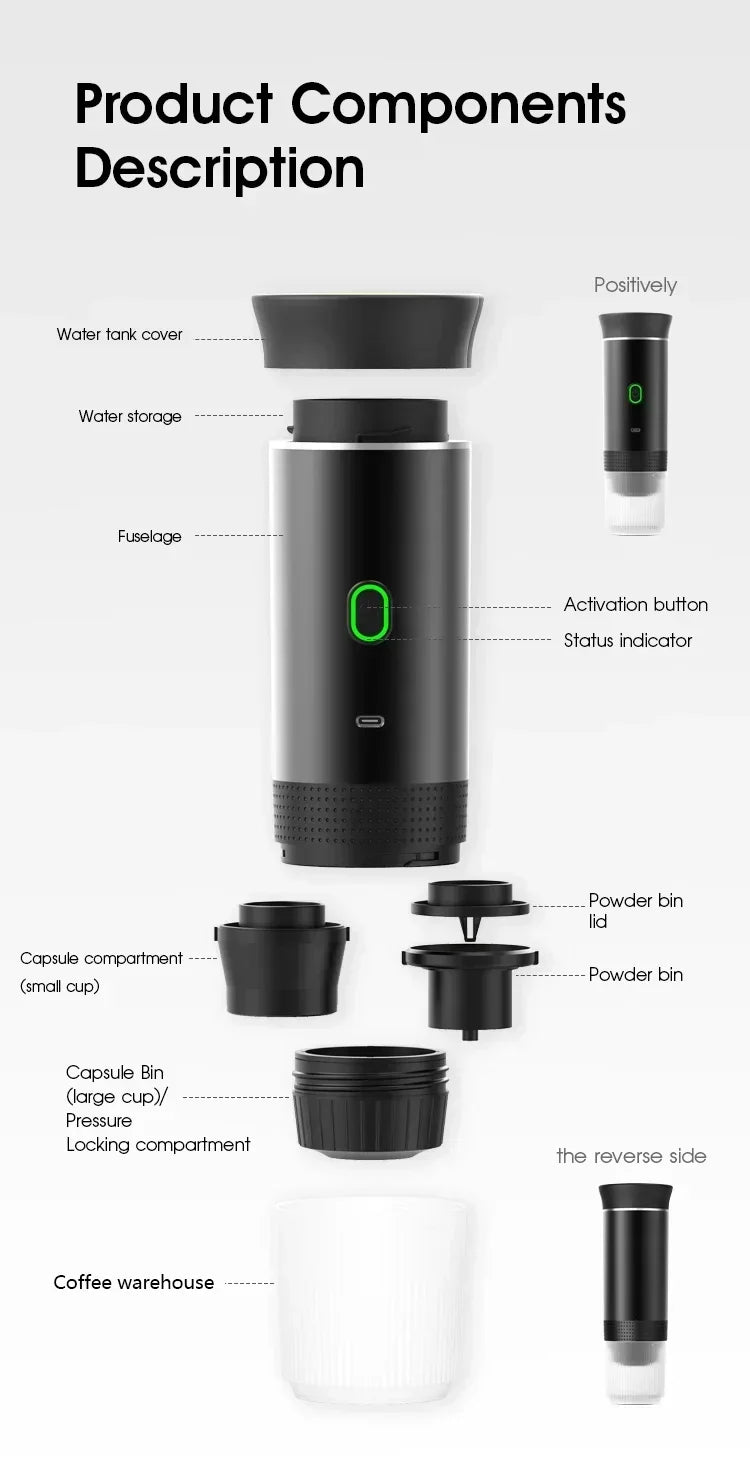 Product Components Description

Positively

Water tank cover

Water storage

Fuselage

Activation button

Status indicator

Powder bin lid

Capsule compartment (small cup)

Powder bin

Capsule Bin (large cup)/ Pressure Locking compartment

the reverse side

Coffee warehouse