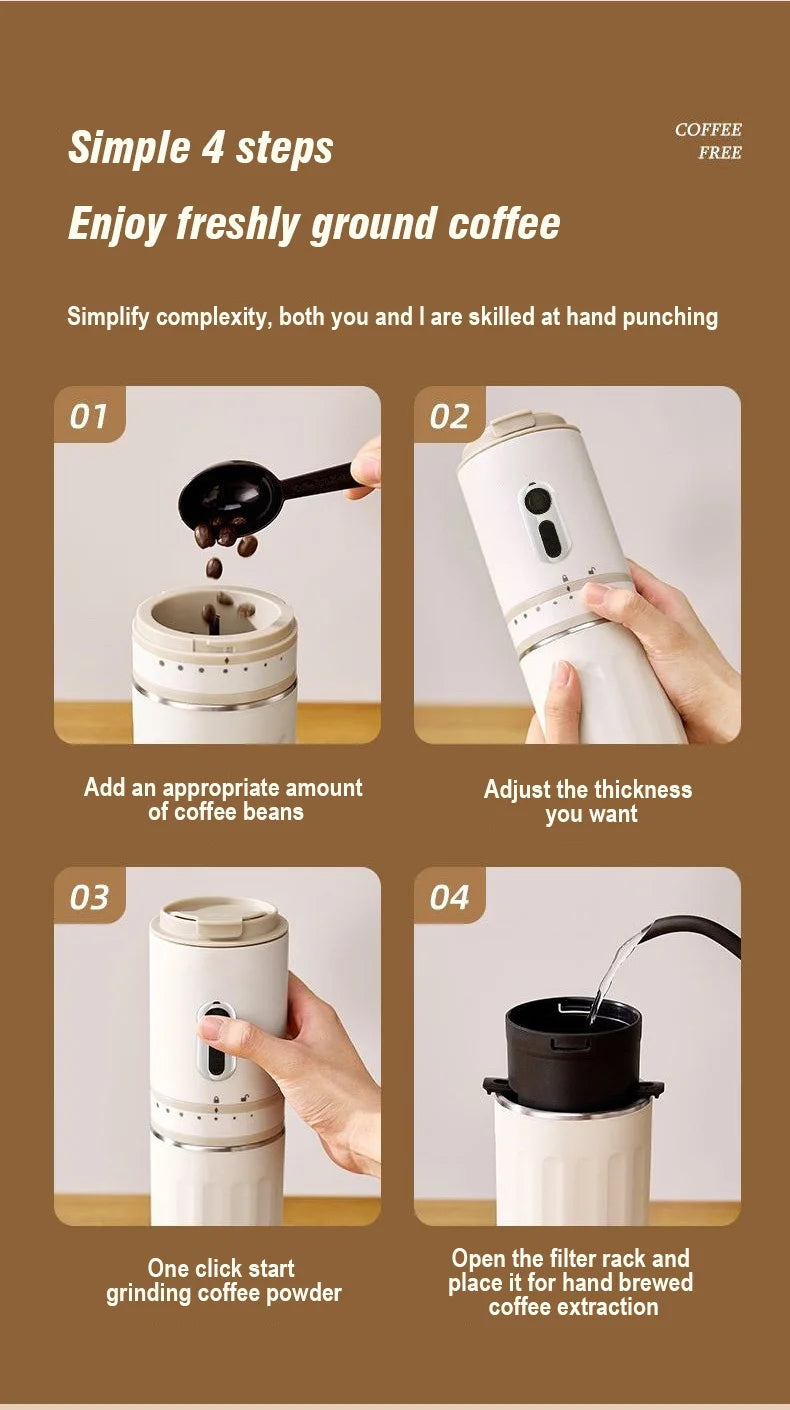 Simple 4 steps

COFFEE
FREE

Enjoy freshly ground coffee

Simplify complexity, both you and I are skilled at hand punching

01

Add an appropriate amount of coffee beans

02

Adjust the thickness you want

03

One click start grinding coffee powder

04

Open the filter rack and place it for hand brewed coffee extraction