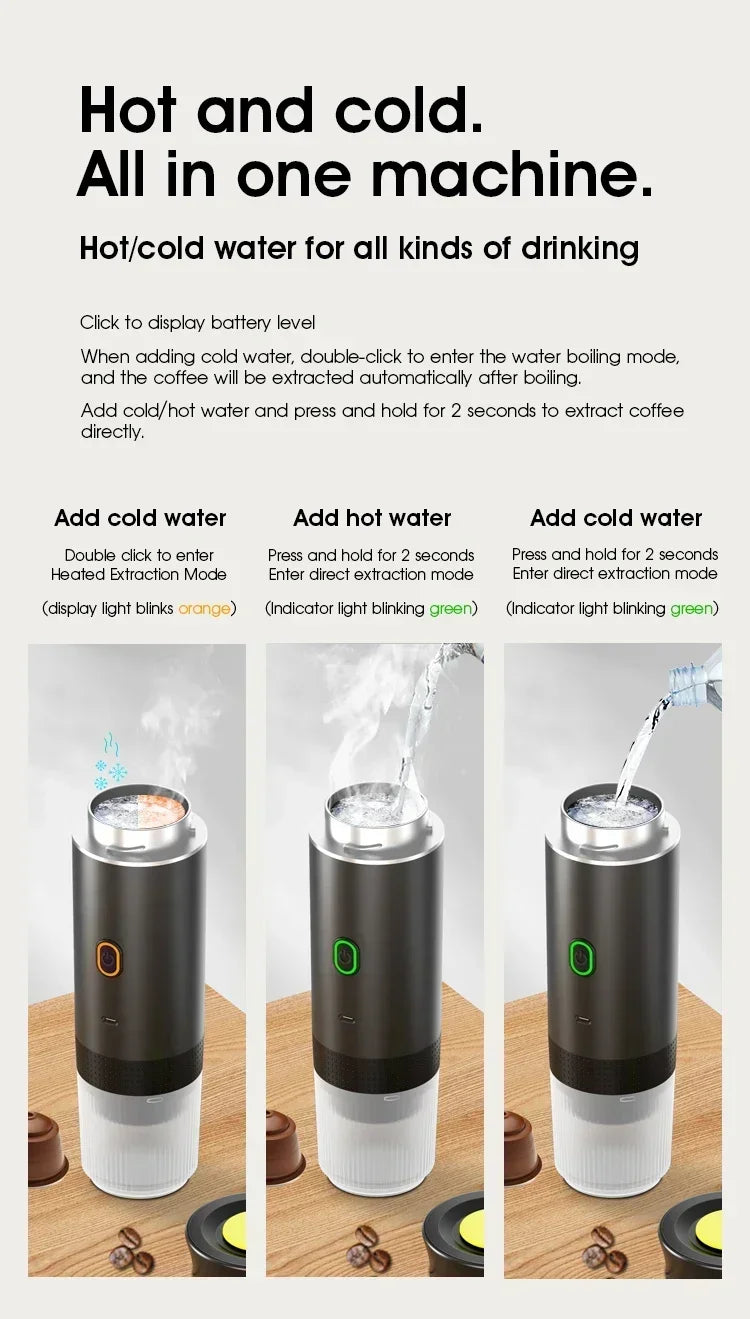 Hot and cold.
All in one machine.

Hot/cold water for all kinds of drinking

Click to display battery level

When adding cold water, double-click to enter the water boiling mode, and the coffee will be extracted automatically after boiling.

Add cold/hot water and press and hold for 2 seconds to extract coffee directly.

Add cold water

Double click to enter Heated Extraction Mode

(display light blinks orange)

Add hot water

Press and hold for 2 seconds Enter direct extraction mode

(Indicator light blinking green)

Add cold water

Press and hold for 2 seconds Enter direct extraction mode

(Indicator light blinking green)